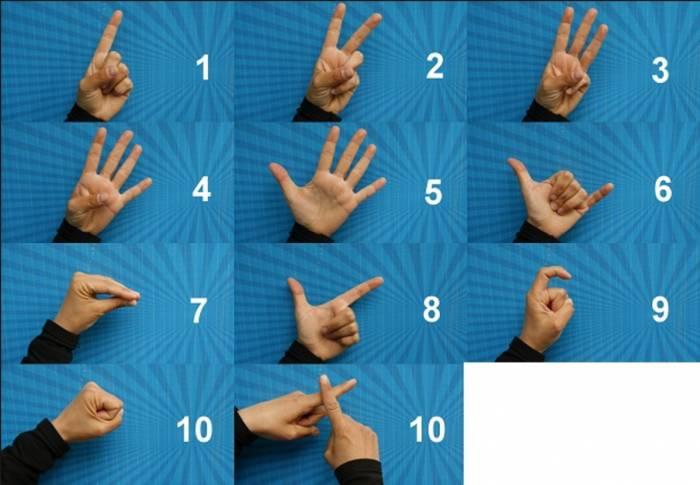 1

2

3

4

5

6

7

8

9

10

10